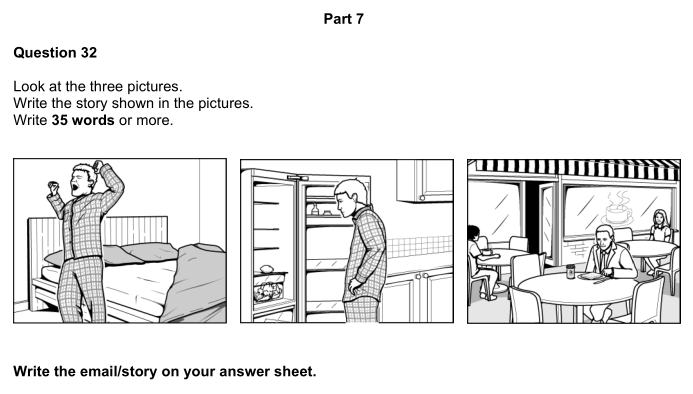 Part 7

Question 32

Look at the three pictures.
Write the story shown in the pictures.
Write 35 words or more.

Write the email/story on your answer sheet.